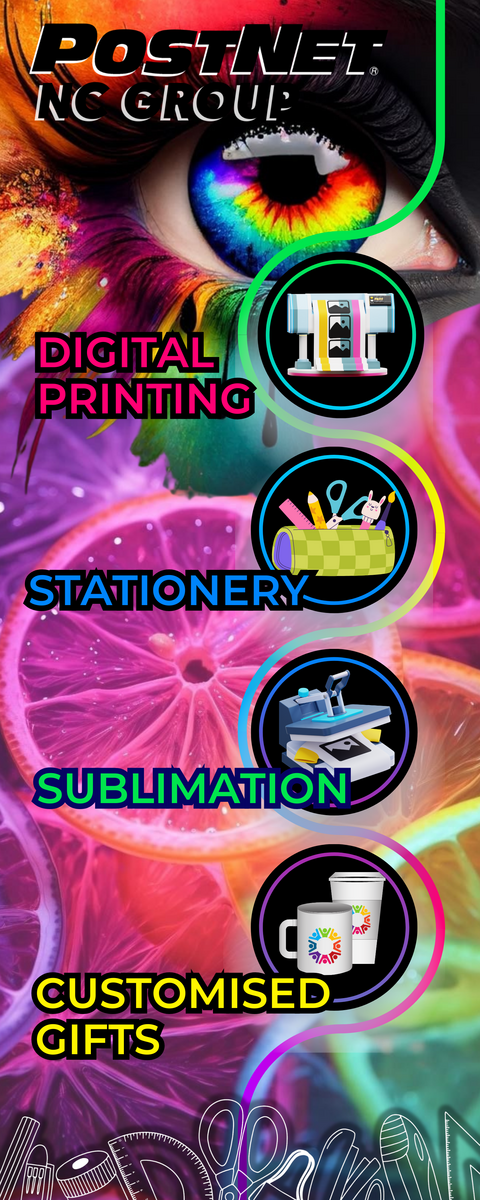 POSTNET®
NC GROUP

DIGITAL PRINTING

STATIONERY

SUBLIMATION

CUSTOMISED GIFTS